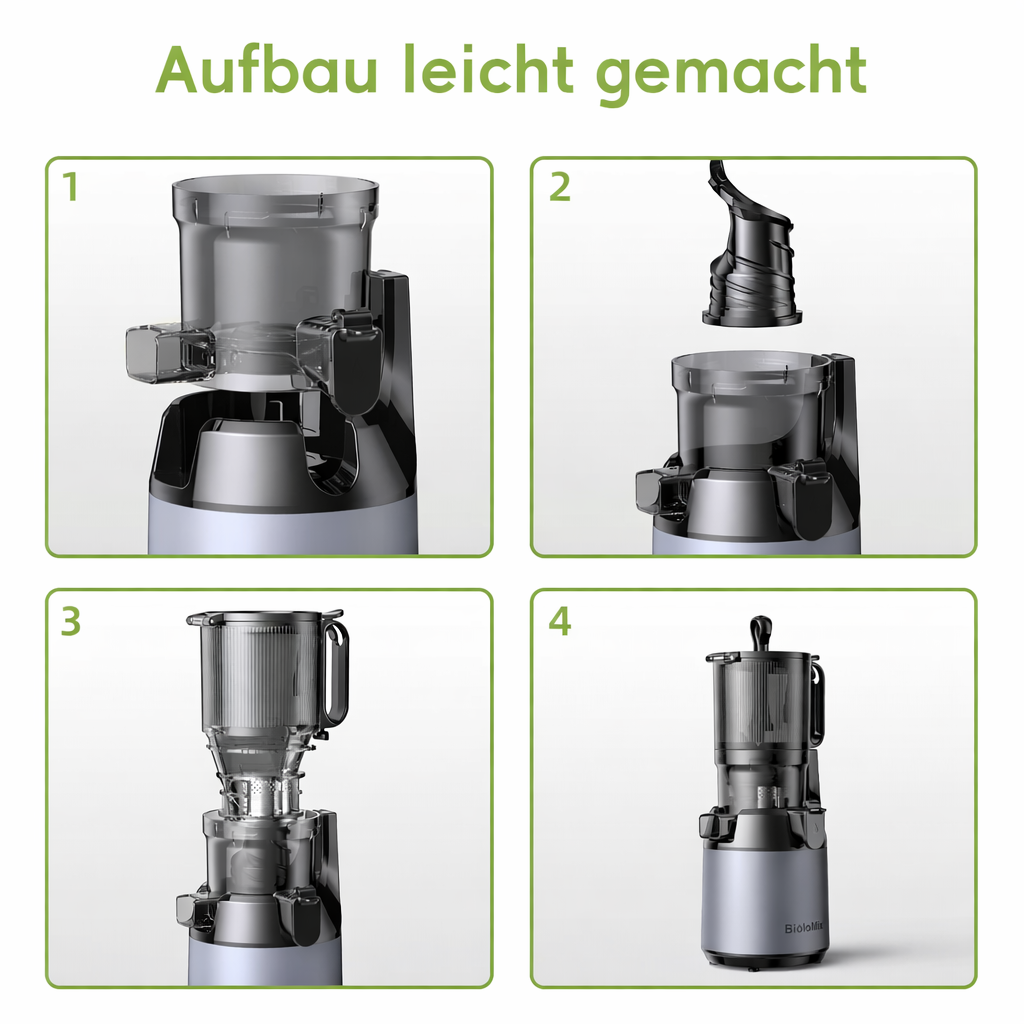 Aufbau leicht gemacht

1

2

3

4

BioloMix